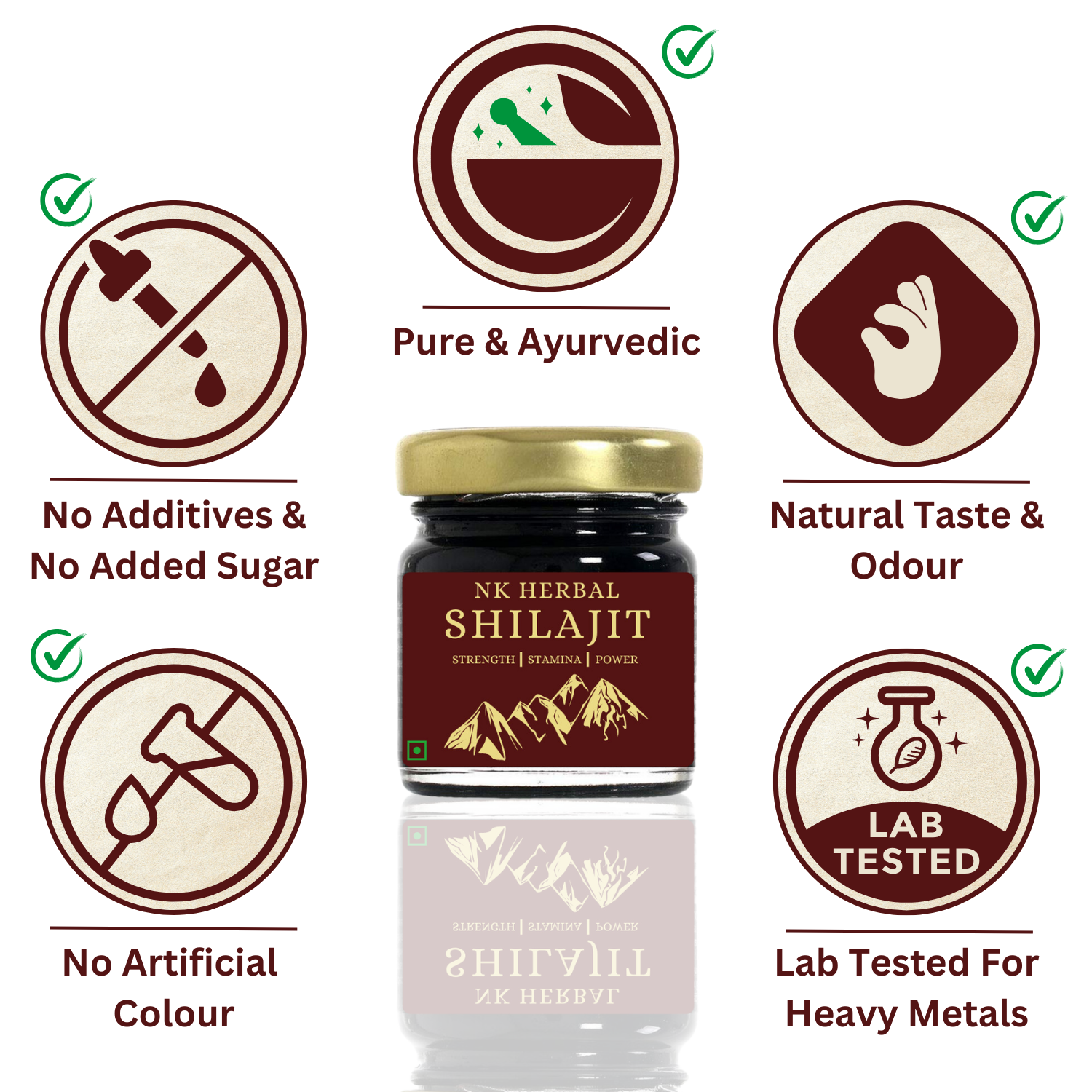 Pure & Ayurvedic

No Additives & No Added Sugar

Natural Taste & Odour

NK HERBAL
SHILAJIT
STRENGTH | STAMINA | POWER

No Artificial Colour

LAB TESTED

Lab Tested For Heavy Metals